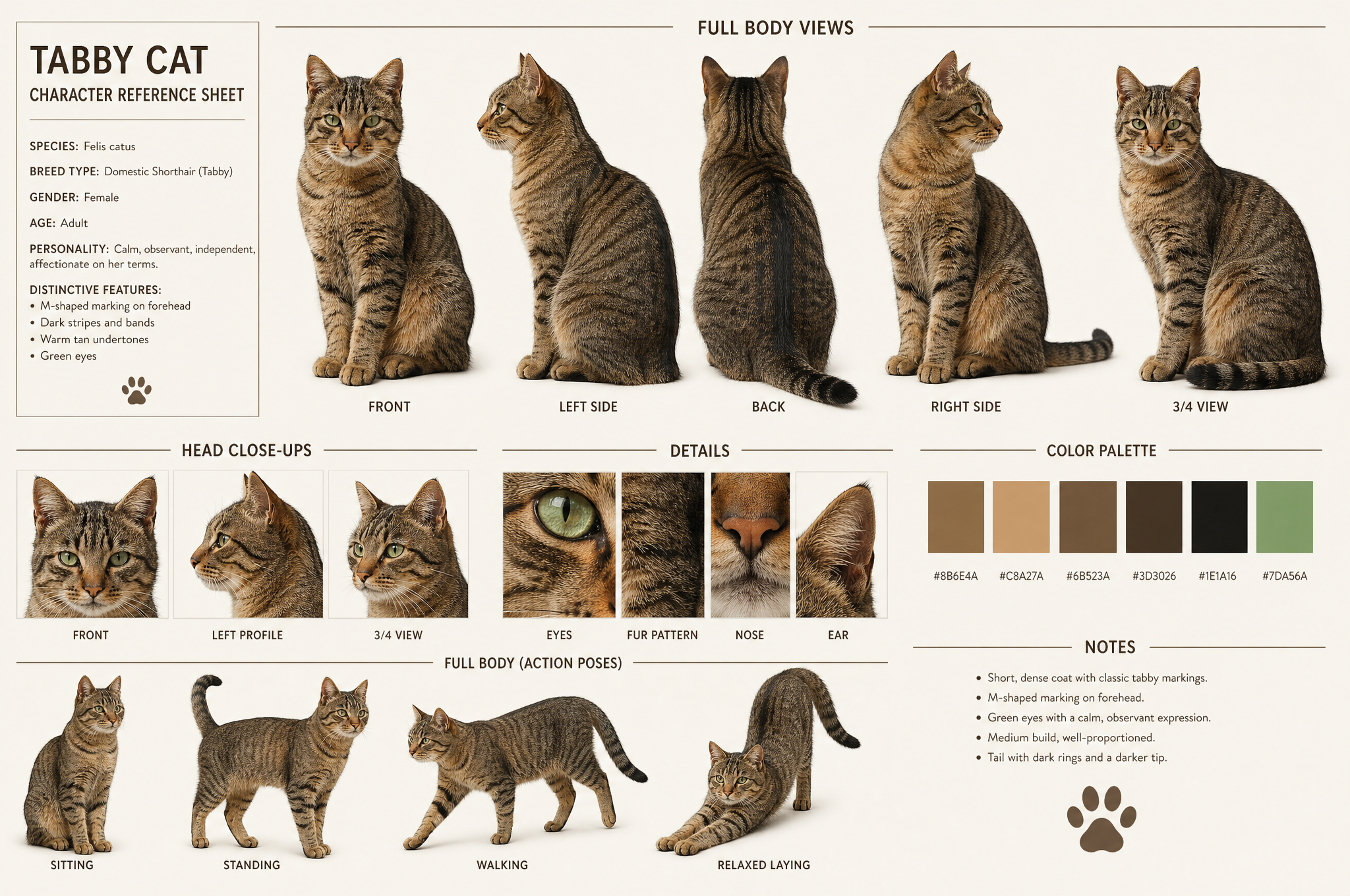 TABBY CAT
CHARACTER REFERENCE SHEET

SPECIES: Felis catus

BREED TYPE: Domestic Shorthair (Tabby)

GENDER: Female

AGE: Adult

PERSONALITY: Calm, observant, independent, affectionate on her terms.

DISTINCTIVE FEATURES:
• M-shaped marking on forehead
• Dark stripes and bands
• Warm tan undertones
• Green eyes

FULL BODY VIEWS

FRONT
LEFT SIDE
BACK
RIGHT SIDE
3/4 VIEW

HEAD CLOSE-UPS

FRONT
LEFT PROFILE
3/4 VIEW

DETAILS

EYES
FUR PATTERN
NOSE
EAR

COLOR PALETTE

#8B6E4A
#C8A27A
#6B523A
#3D3026
#1E1A16
#7DA56A

FULL BODY (ACTION POSES)

SITTING
STANDING
WALKING
RELAXED LAYING

NOTES

• Short, dense coat with classic tabby markings.
• M-shaped marking on forehead.
• Green eyes with a calm, observant expression.
• Medium build, well-proportioned.
• Tail with dark rings and a darker tip.